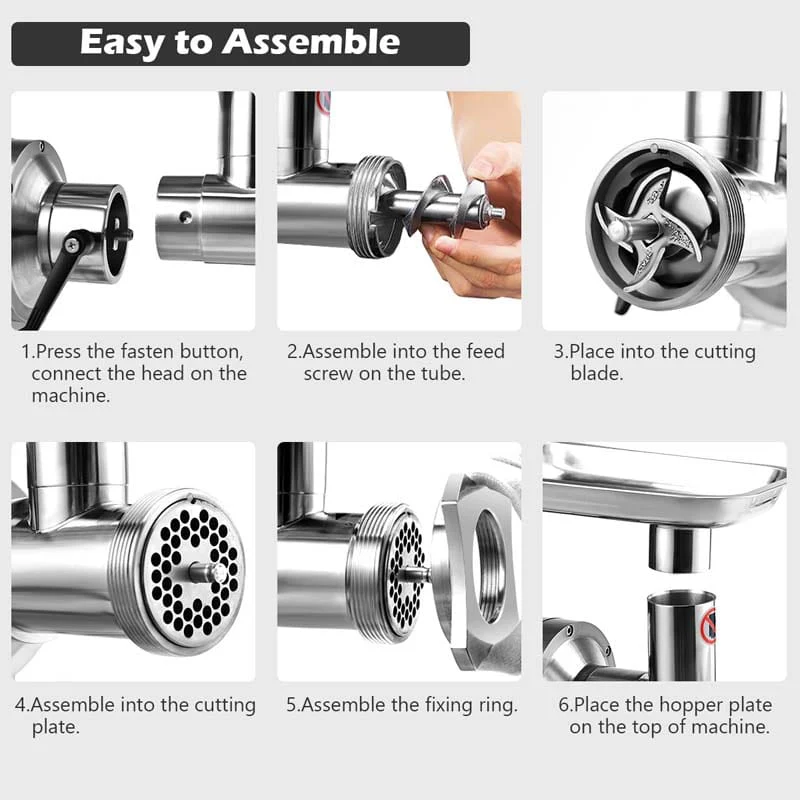 Easy to Assemble

1.Press the fasten button, connect the head on the machine.

2.Assemble into the feed screw on the tube.

3.Place into the cutting blade.

4.Assemble into the cutting plate.

5.Assemble the fixing ring.

6.Place the hopper plate on the top of machine.